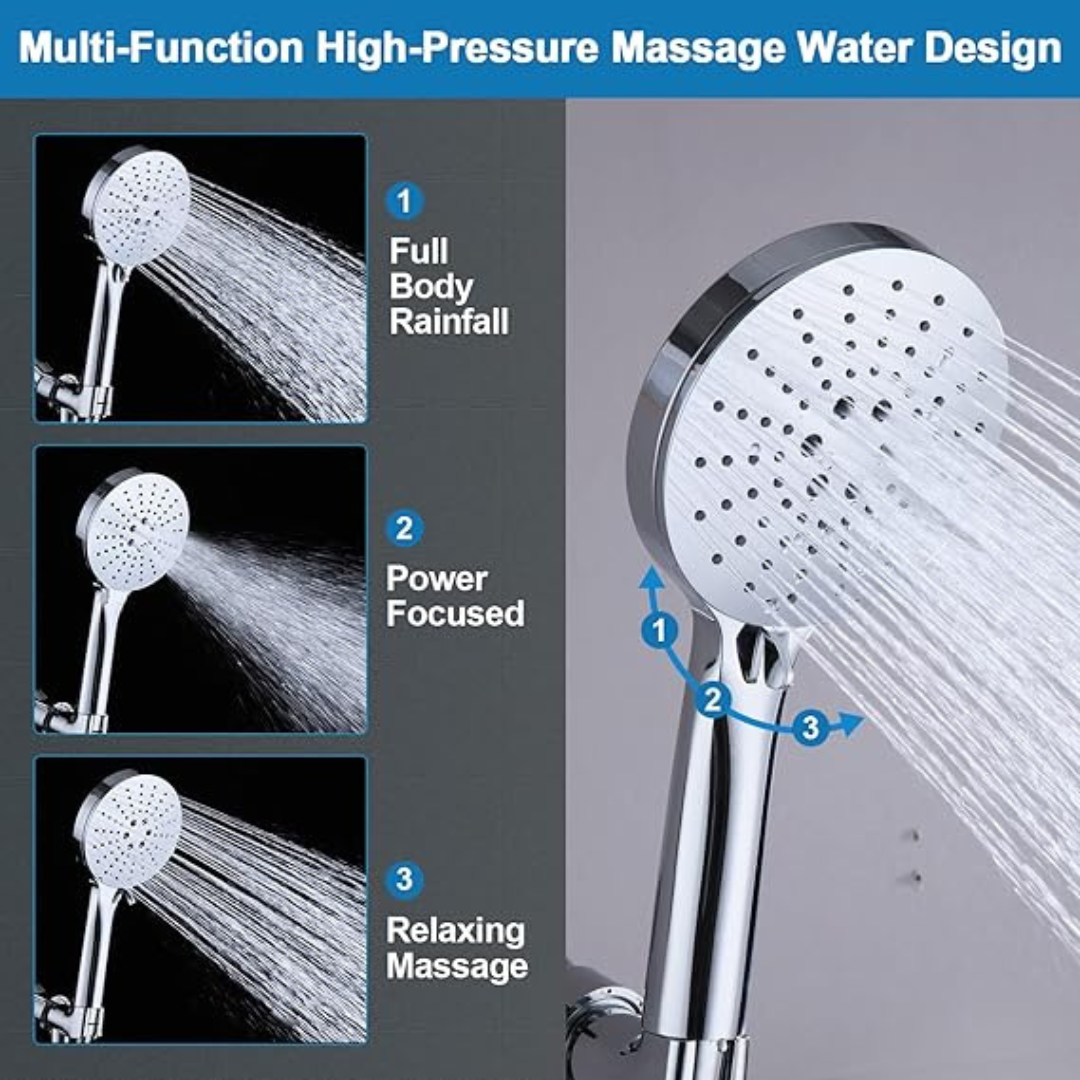 Multi-Function High-Pressure Massage Water Design

1
Full Body Rainfall

2
Power Focused

3
Relaxing Massage

1
2
3