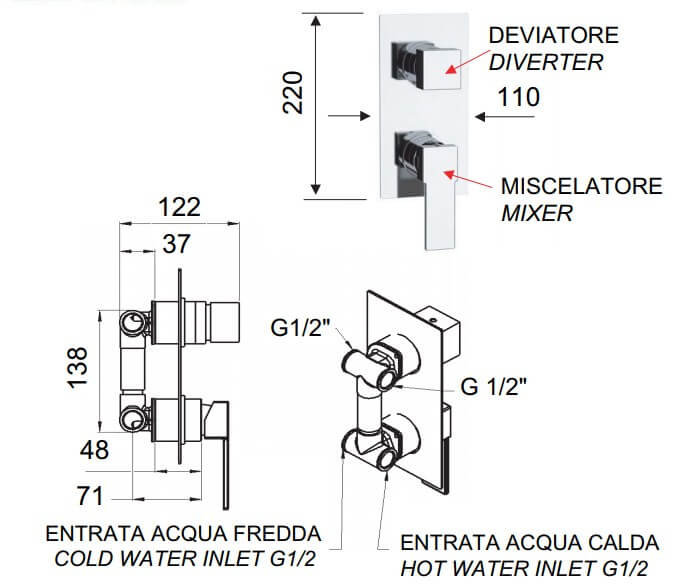 220

DEVIATORE
DIVERTER

110

MISCELATORE
MIXER

122

37

138

48

71

G1/2"

G 1/2"

ENTRATA ACQUA FREDDA
COLD WATER INLET G1/2

ENTRATA ACQUA CALDA
HOT WATER INLET G1/2